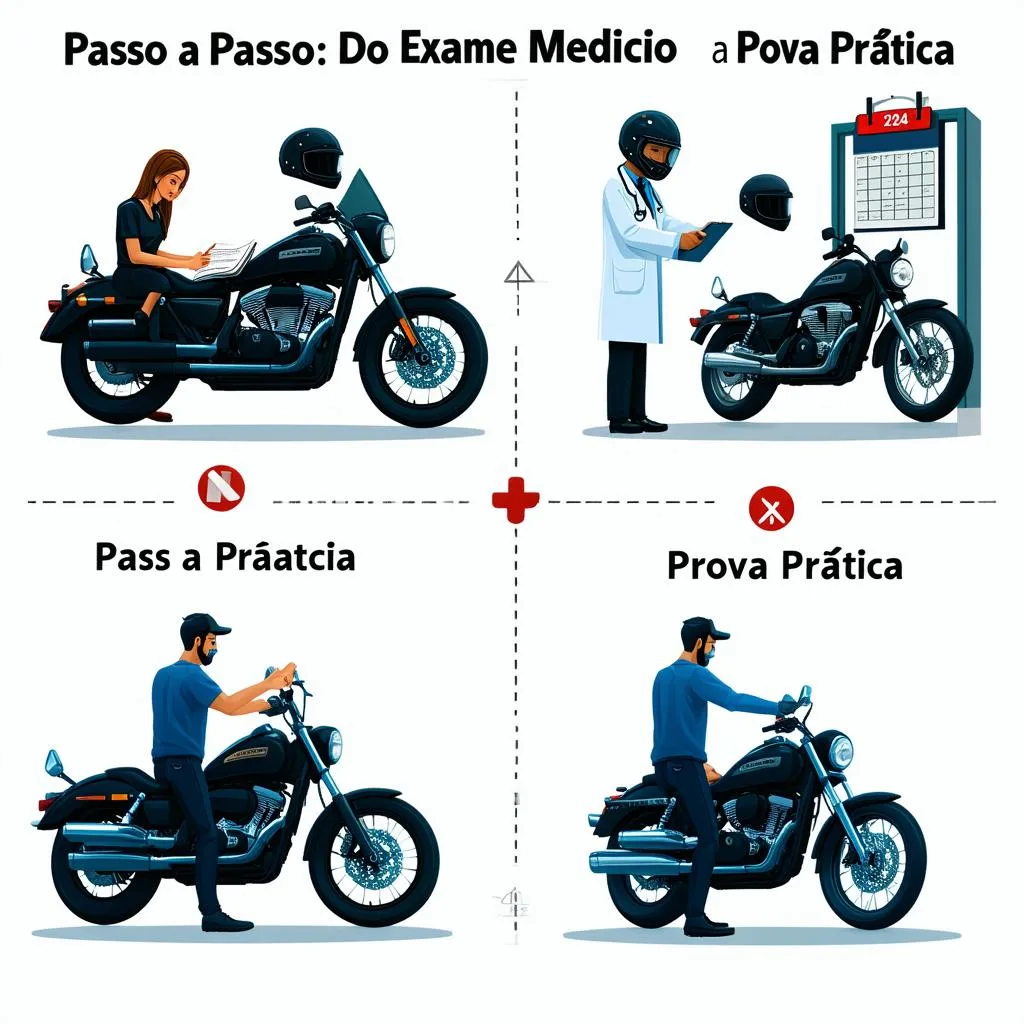 Passo a Passo: Do Exame Medicio a Pova Prática

224

Pass a Práatcia

Prova Prática